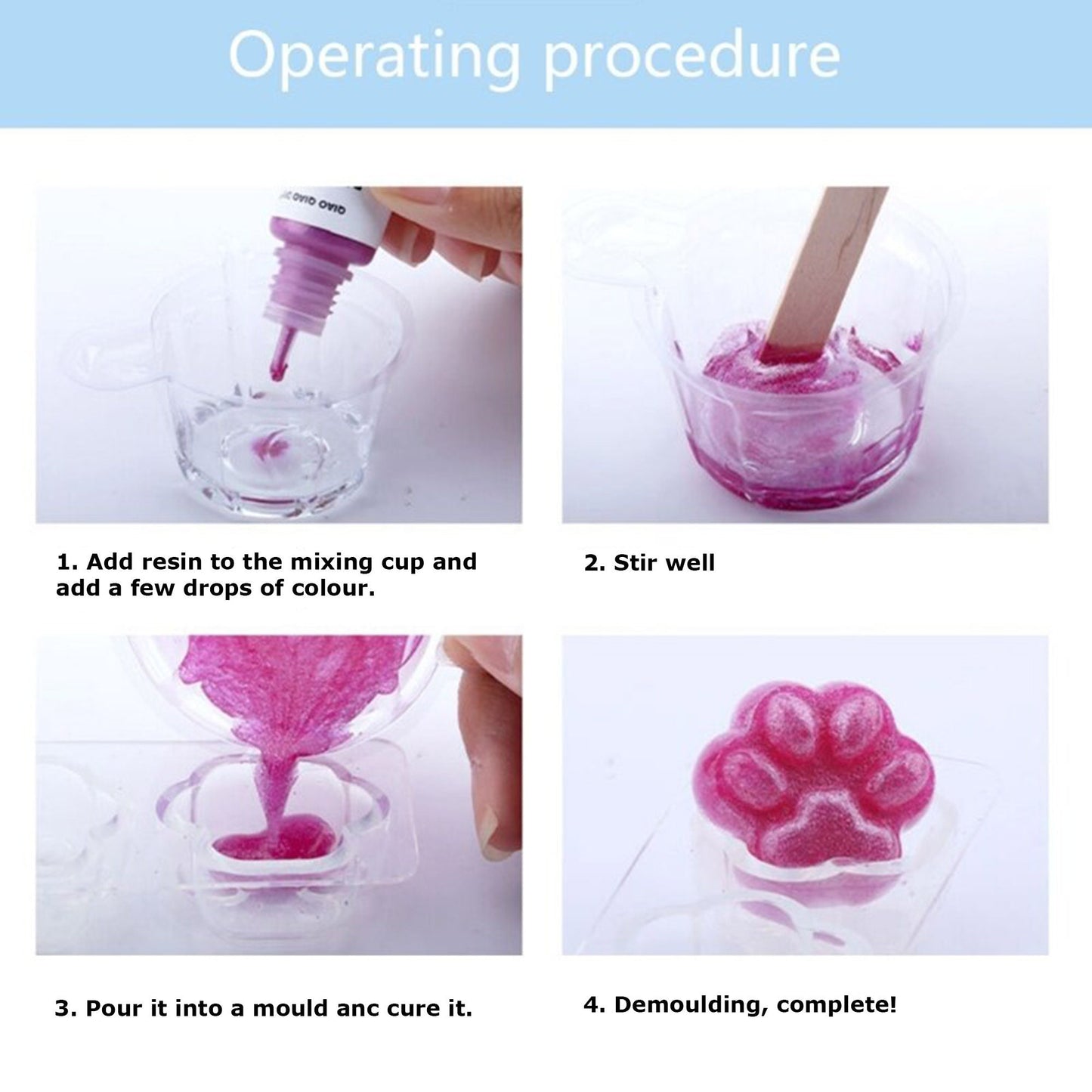 Operating procedure

QIAO QIAO

1. Add resin to the mixing cup and add a few drops of colour.

2. Stir well

3. Pour it into a mould anc cure it.

4. Demoulding, complete!